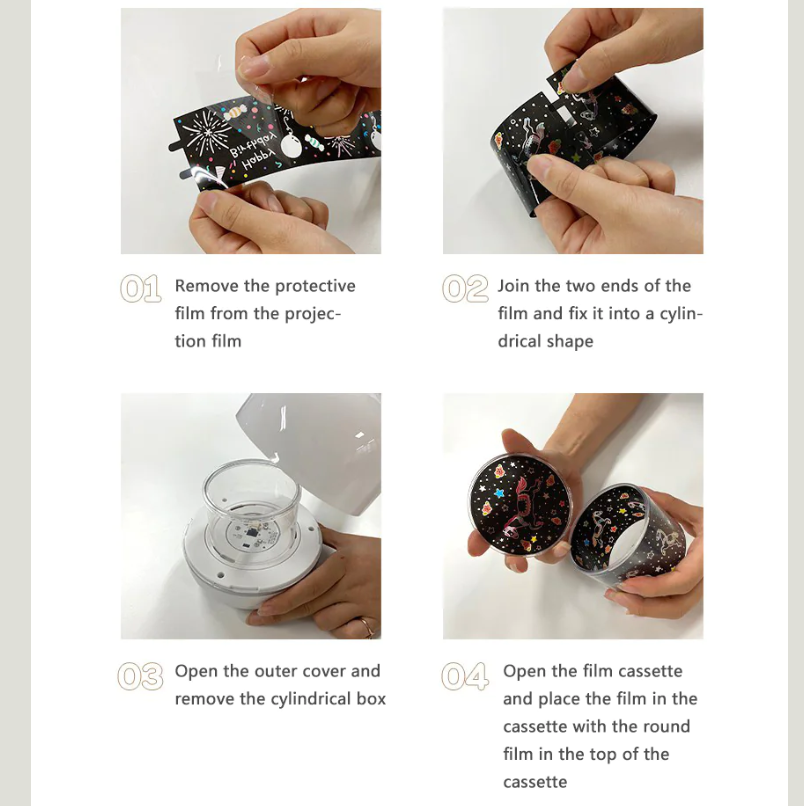 Happy Birthday

01 Remove the protective film from the projection film

02 Join the two ends of the film and fix it into a cylindrical shape

03 Open the outer cover and remove the cylindrical box

04 Open the film cassette and place the film in the cassette with the round film in the top of the cassette