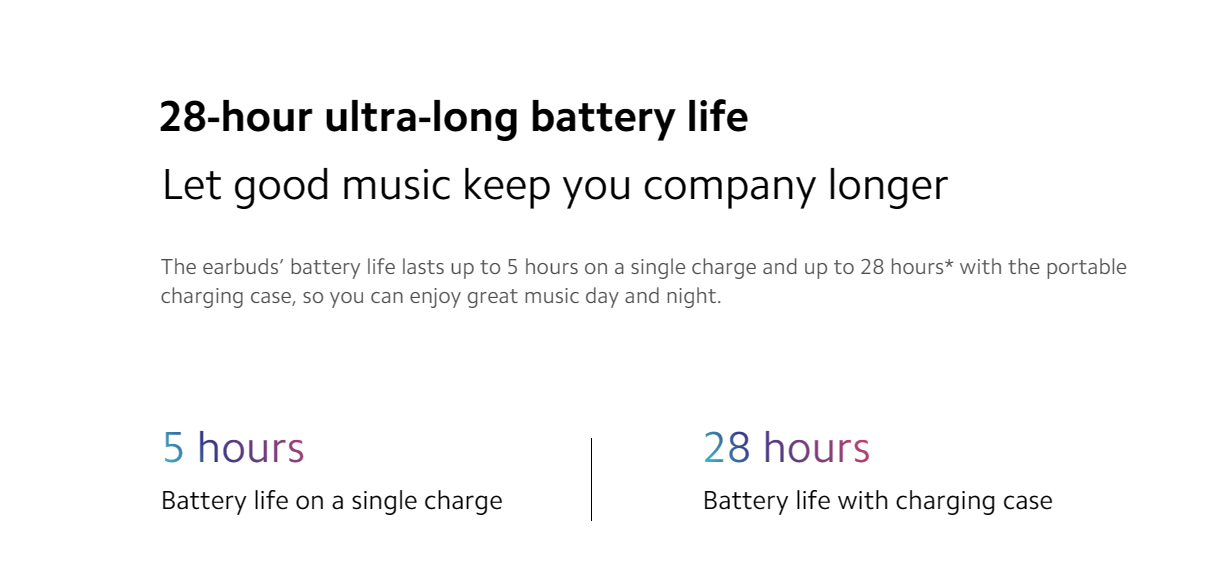 28-hour ultra-long battery life

Let good music keep you company longer

The earbuds' battery life lasts up to 5 hours on a single charge and up to 28 hours* with the portable charging case, so you can enjoy great music day and night.

5 hours

Battery life on a single charge

28 hours

Battery life with charging case