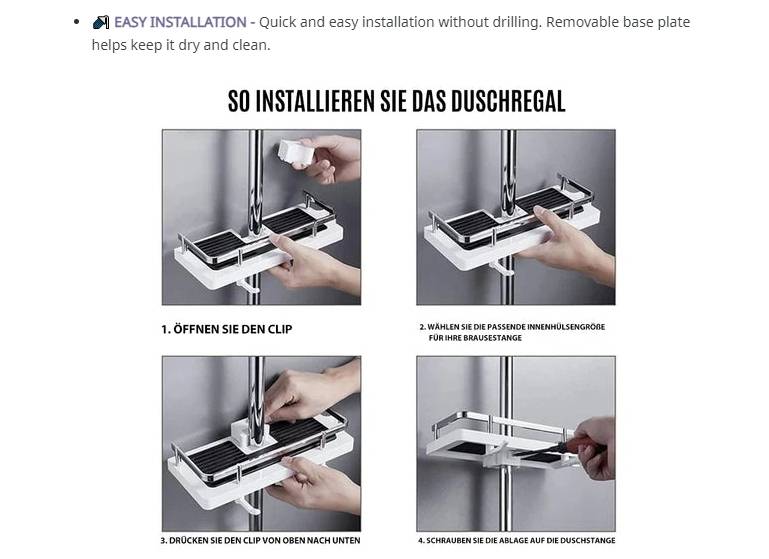 • EASY INSTALLATION - Quick and easy installation without drilling. Removable base plate helps keep it dry and clean.

SO INSTALLIEREN SIE DAS DUSCHREGAL

1. ÖFFNEN SIE DEN CLIP

2. WÄHLEN SIE DIE PASSENDE INNENHÜLSENGRÖßE FÜR IHRE BRAUSESTANGE

3. DRÜCKEN SIE DEN CLIP VON OBEN NACH UNTEN

4. SCHRAUBEN SIE DIE ABLAGE AUF DIE DUSCHSTANGE