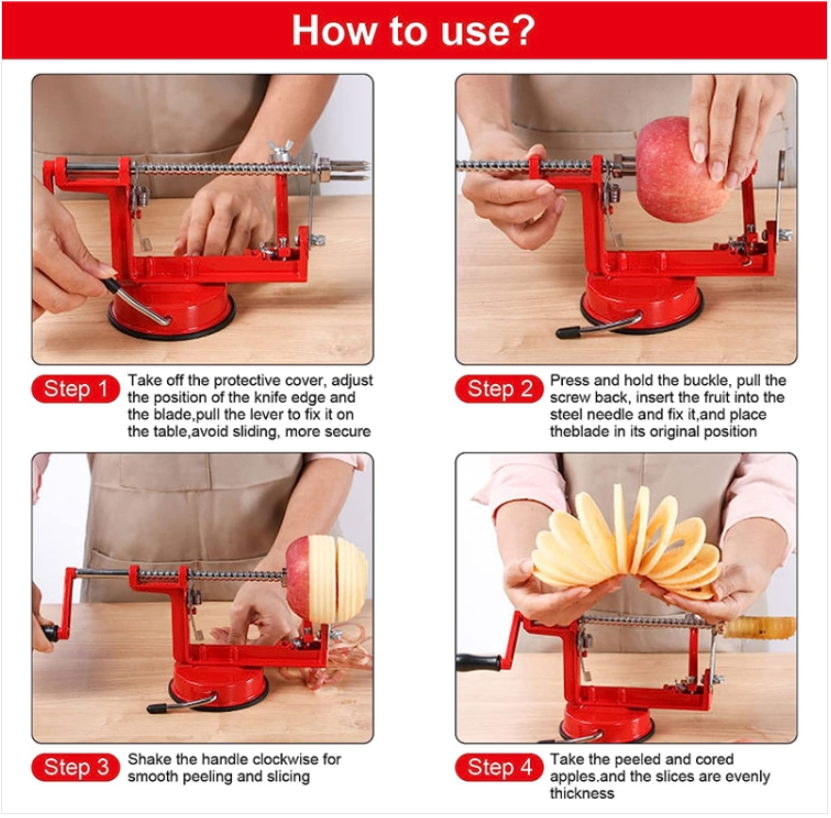 How to use?

Step 1 Take off the protective cover, adjust the position of the knife edge and the blade,pull the lever to fix it on the table,avoid sliding, more secure

Step 2 Press and hold the buckle, pull the screw back, insert the fruit into the steel needle and fix it,and place theblade in its original position

Step 3 Shake the handle clockwise for smooth peeling and slicing

Step 4 Take the peeled and cored apples.and the slices are evenly thickness