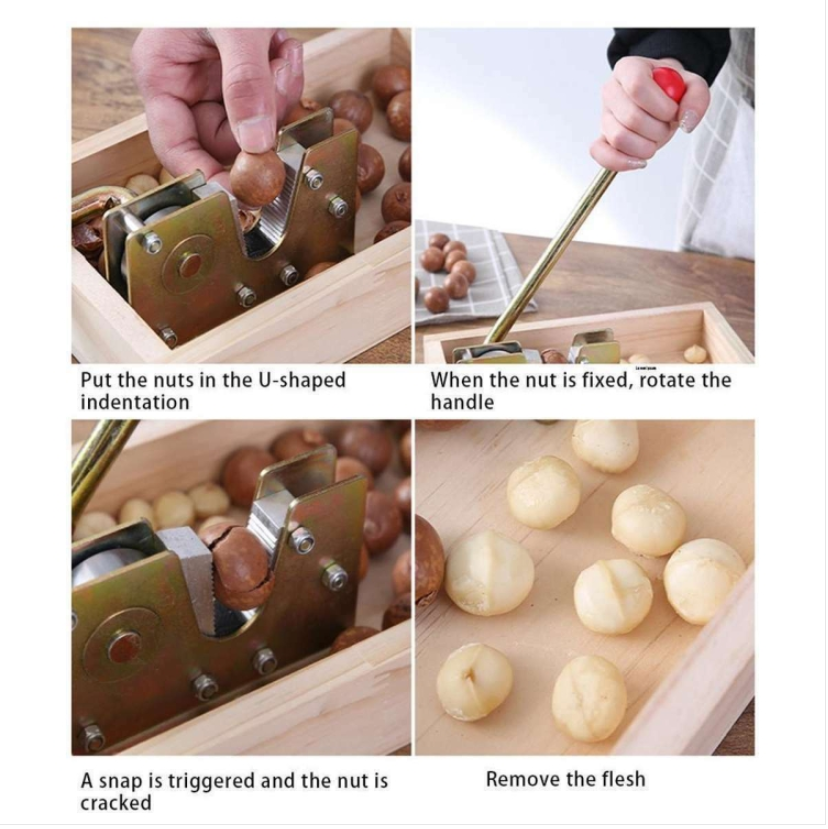 Put the nuts in the U-shaped indentation

When the nut is fixed, rotate the handle

A snap is triggered and the nut is cracked

Remove the flesh