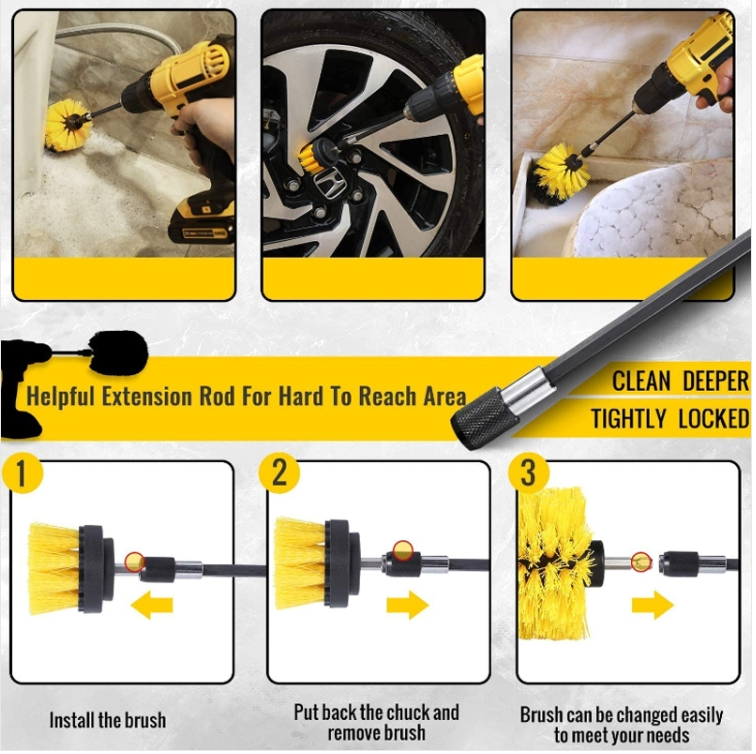 Helpful Extension Rod For Hard To Reach Area

CLEAN DEEPER

TIGHTLY LOCKED

1

2

3

Install the brush

Put back the chuck and remove brush

Brush can be changed easily to meet your needs