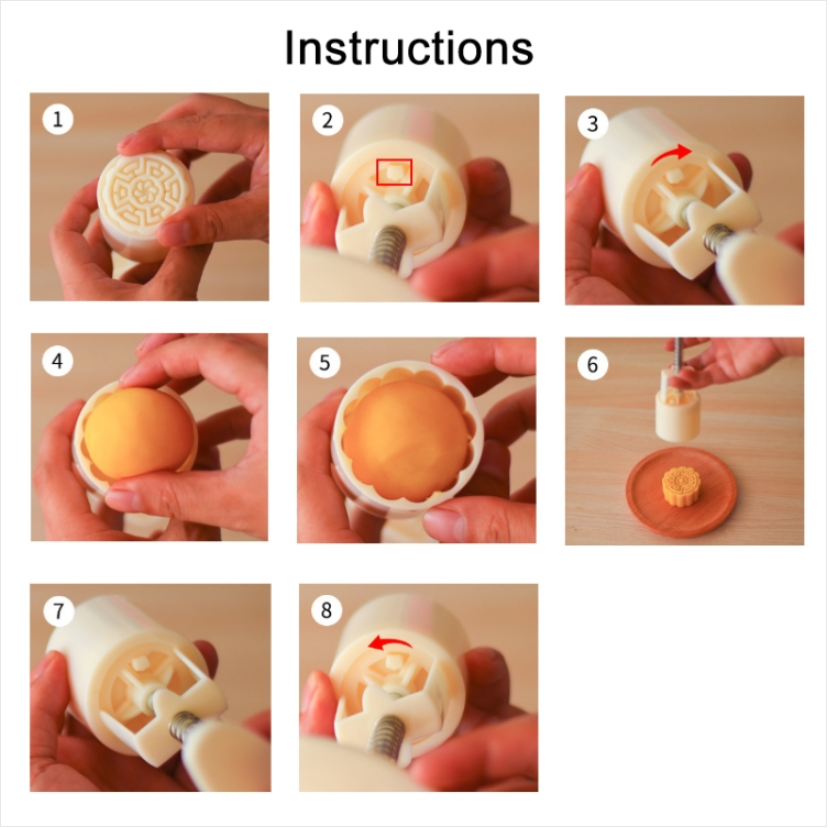 Instructions

1

2

3

4

5

6

7

8