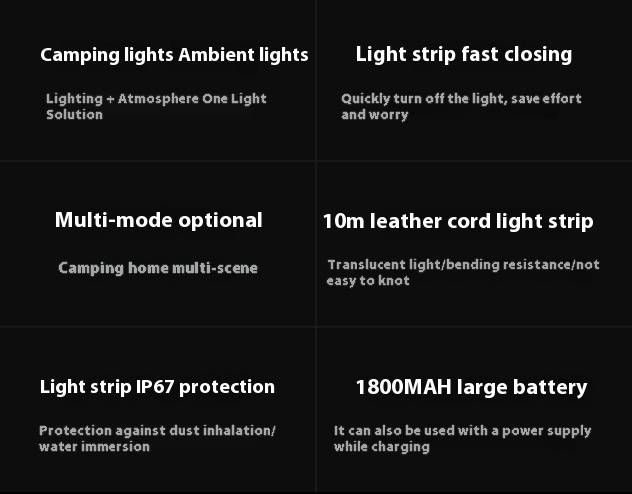 Camping lights Ambient lights

Lighting + Atmosphere One Light Solution

Light strip fast closing

Quickly turn off the light, save effort and worry

Multi-mode optional

Camping home multi-scene

10m leather cord light strip

Translucent light/bending resistance/not easy to knot

Light strip IP67 protection

Protection against dust inhalation/ water immersion

1800MAH large battery

It can also be used with a power supply while charging