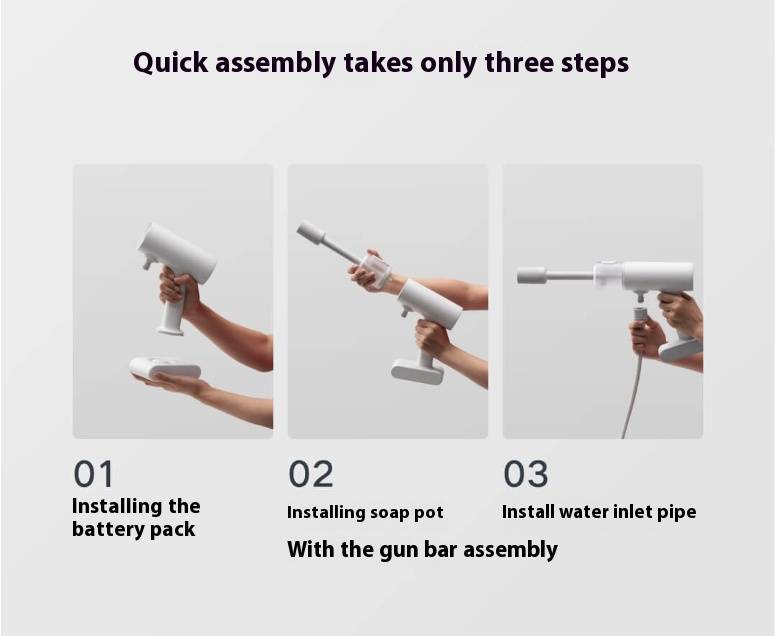 Quick assembly takes only three steps

01
Installing the battery pack

02
Installing soap pot
With the gun bar assembly

03
Install water inlet pipe