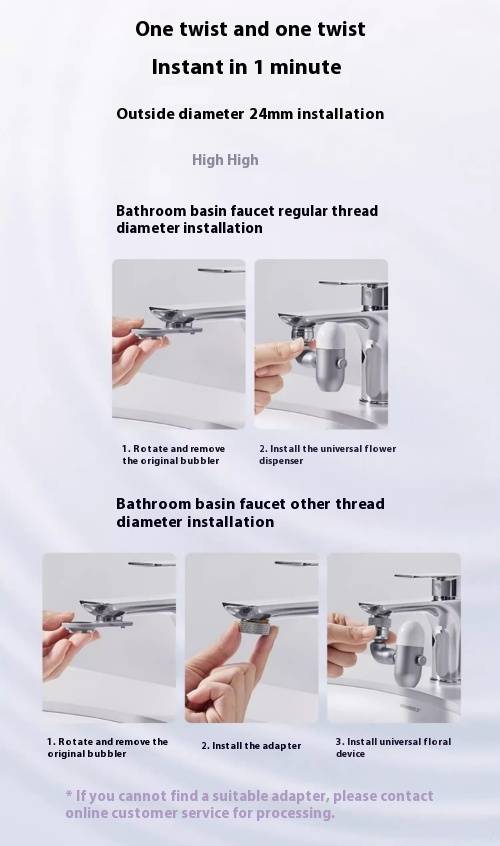 One twist and one twist

Instant in 1 minute

Outside diameter 24mm installation

High High

Bathroom basin faucet regular thread diameter installation

1. Rotate and remove the original bubbler

2. Install the universal flower dispenser

Bathroom basin faucet other thread diameter installation

1. Rotate and remove the original bubbler

2. Install the adapter

3. Install universal floral device

* If you cannot find a suitable adapter, please contact online customer service for processing.