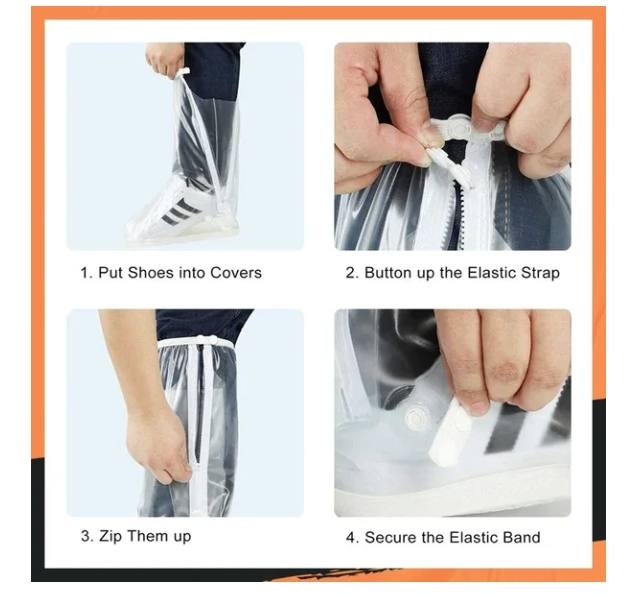 1. Put Shoes into Covers

2. Button up the Elastic Strap

3. Zip Them up

4. Secure the Elastic Band