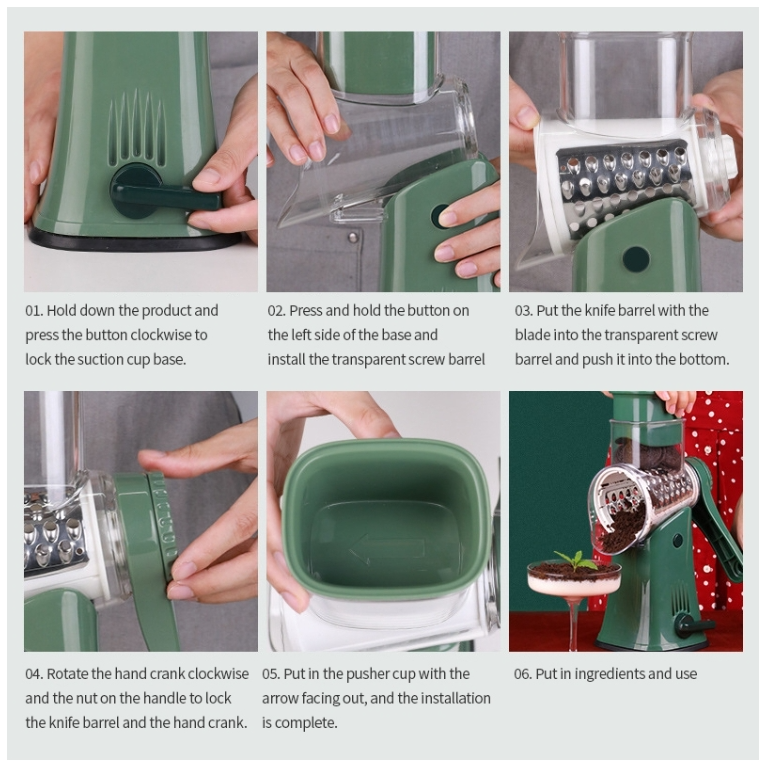 01. Hold down the product and press the button clockwise to lock the suction cup base.

02. Press and hold the button on the left side of the base and install the transparent screw barrel

03. Put the knife barrel with the blade into the transparent screw barrel and push it into the bottom.

04. Rotate the hand crank clockwise and the nut on the handle to lock the knife barrel and the hand crank.

05. Put in the pusher cup with the arrow facing out, and the installation is complete.

06. Put in ingredients and use