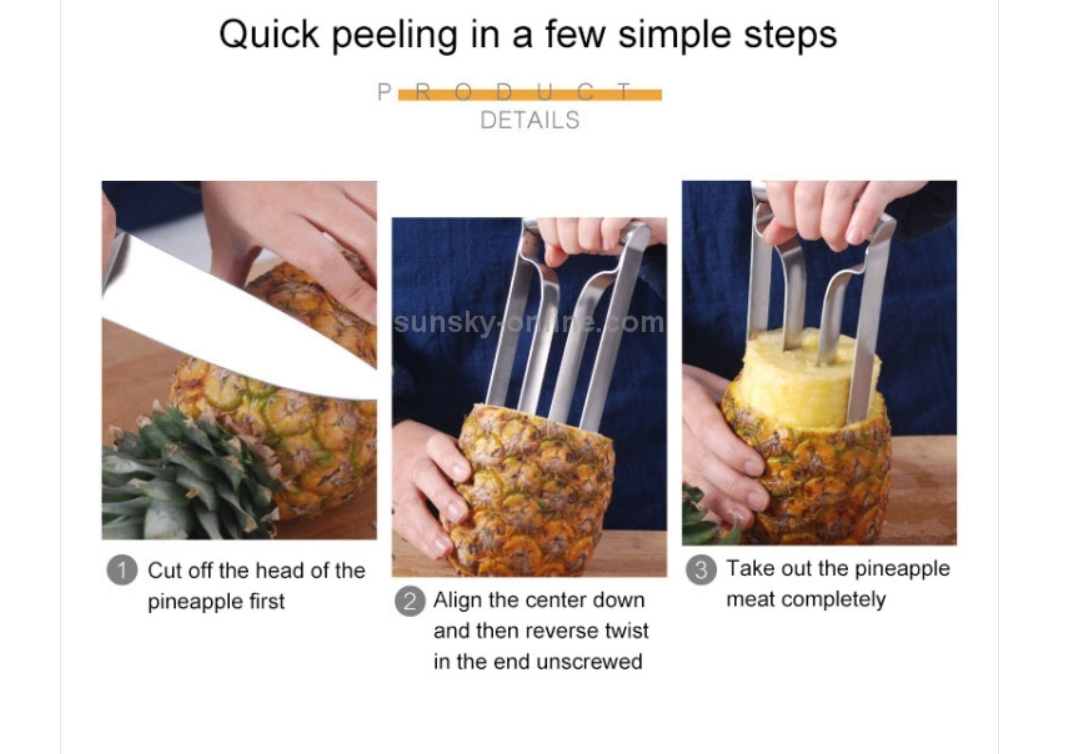 Quick peeling in a few simple steps

PRODUCT
DETAILS

sunsky-online.com

1 Cut off the head of the pineapple first

2 Align the center down and then reverse twist in the end unscrewed

3 Take out the pineapple meat completely