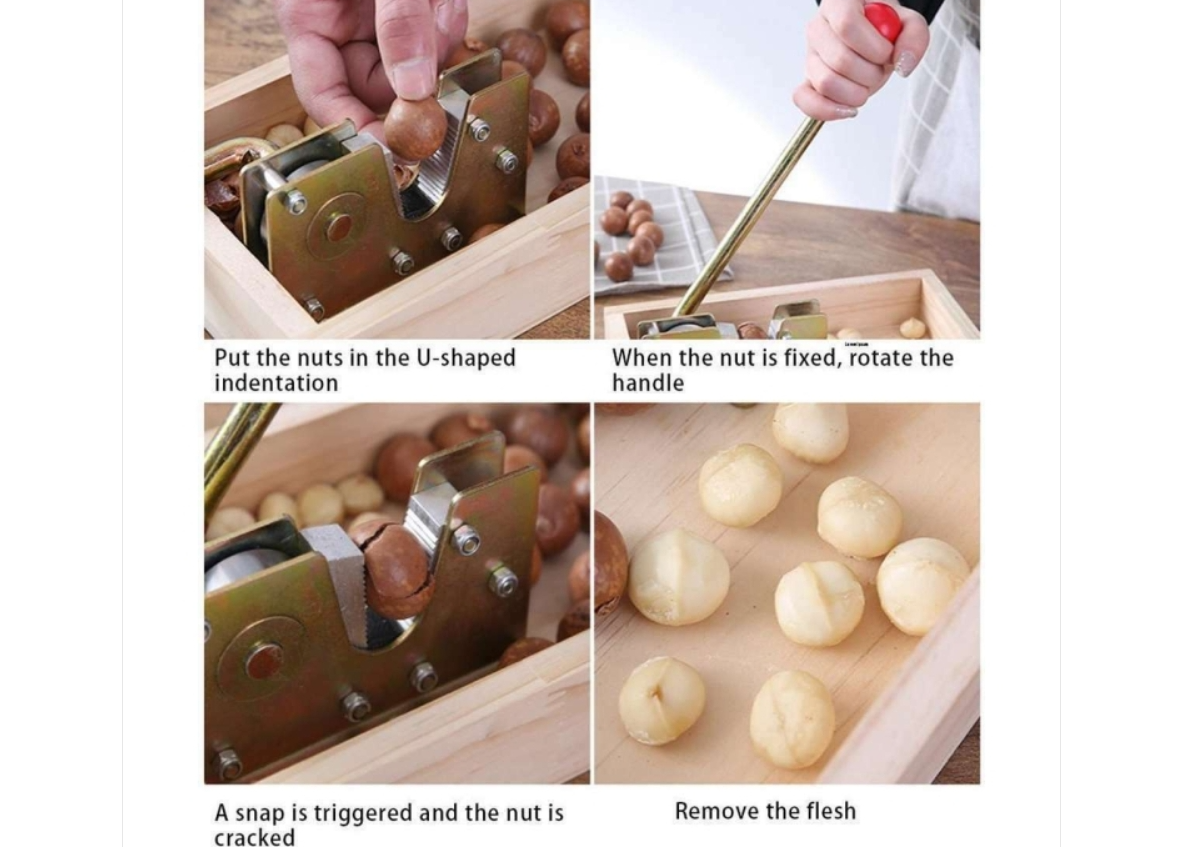 Put the nuts in the U-shaped indentation

When the nut is fixed, rotate the handle

A snap is triggered and the nut is cracked

Remove the flesh