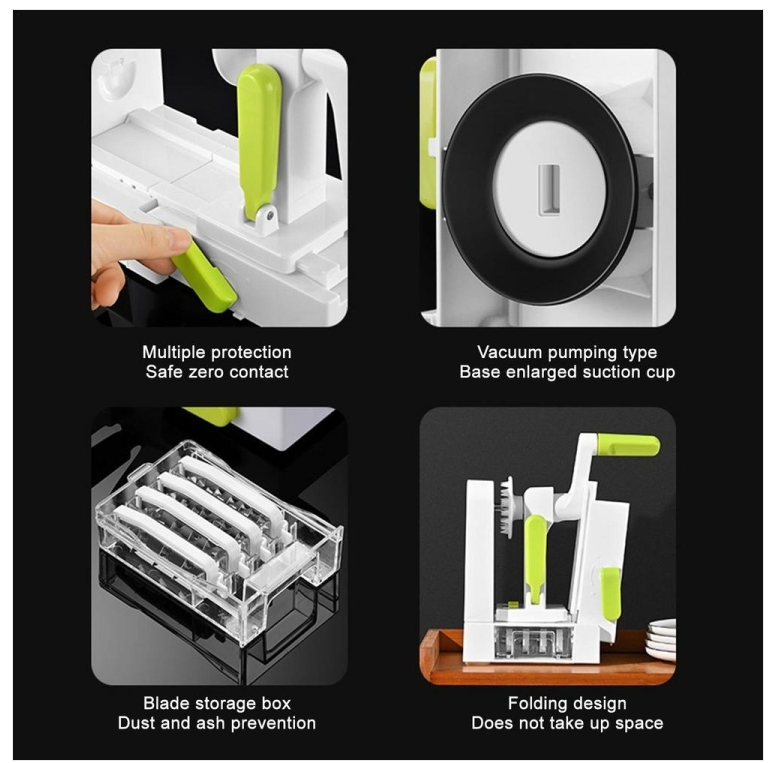 Multiple protection
Safe zero contact

Vacuum pumping type
Base enlarged suction cup

Blade storage box
Dust and ash prevention

Folding design
Does not take up space