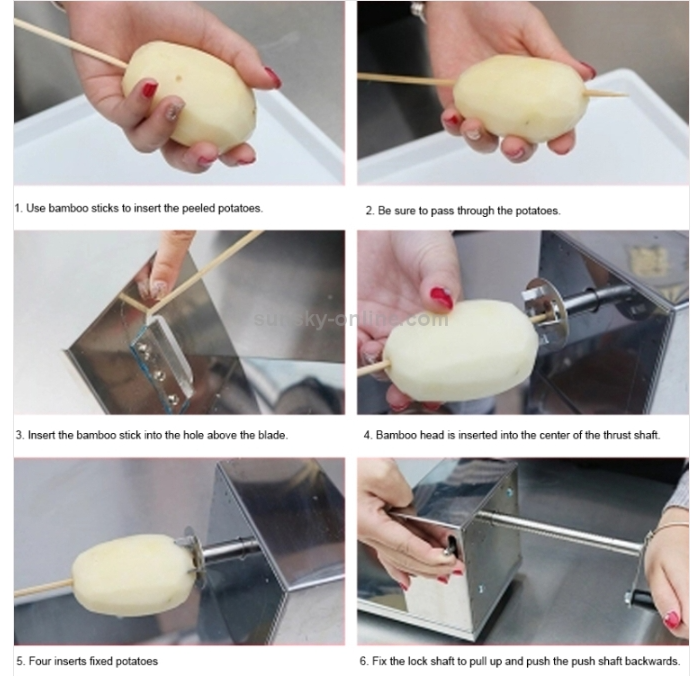 1. Use bamboo sticks to insert the peeled potatoes.

2. Be sure to pass through the potatoes.

sunsky-online.com

3. Insert the bamboo stick into the hole above the blade.

4. Bamboo head is inserted into the center of the thrust shaft.

5. Four inserts fixed potatoes

6. Fix the lock shaft to pull up and push the push shaft backwards.