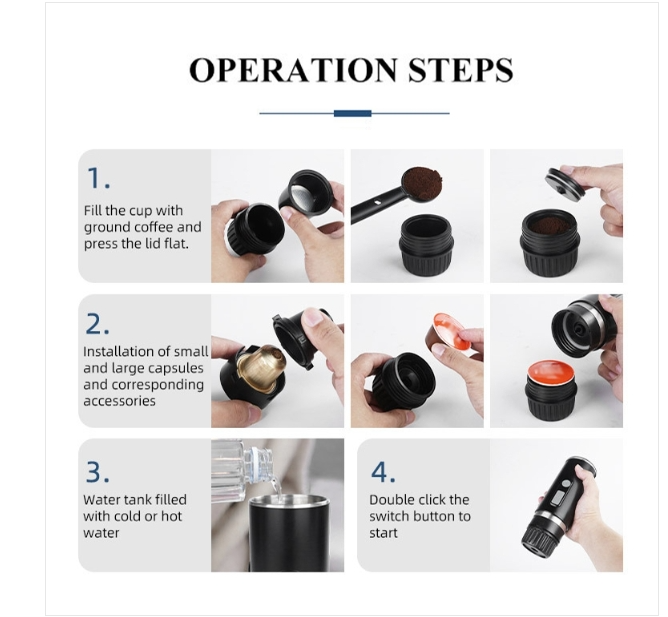 OPERATION STEPS

1.
Fill the cup with ground coffee and press the lid flat.

2.
Installation of small and large capsules and corresponding accessories

3.
Water tank filled with cold or hot water

4.
Double click the switch button to start