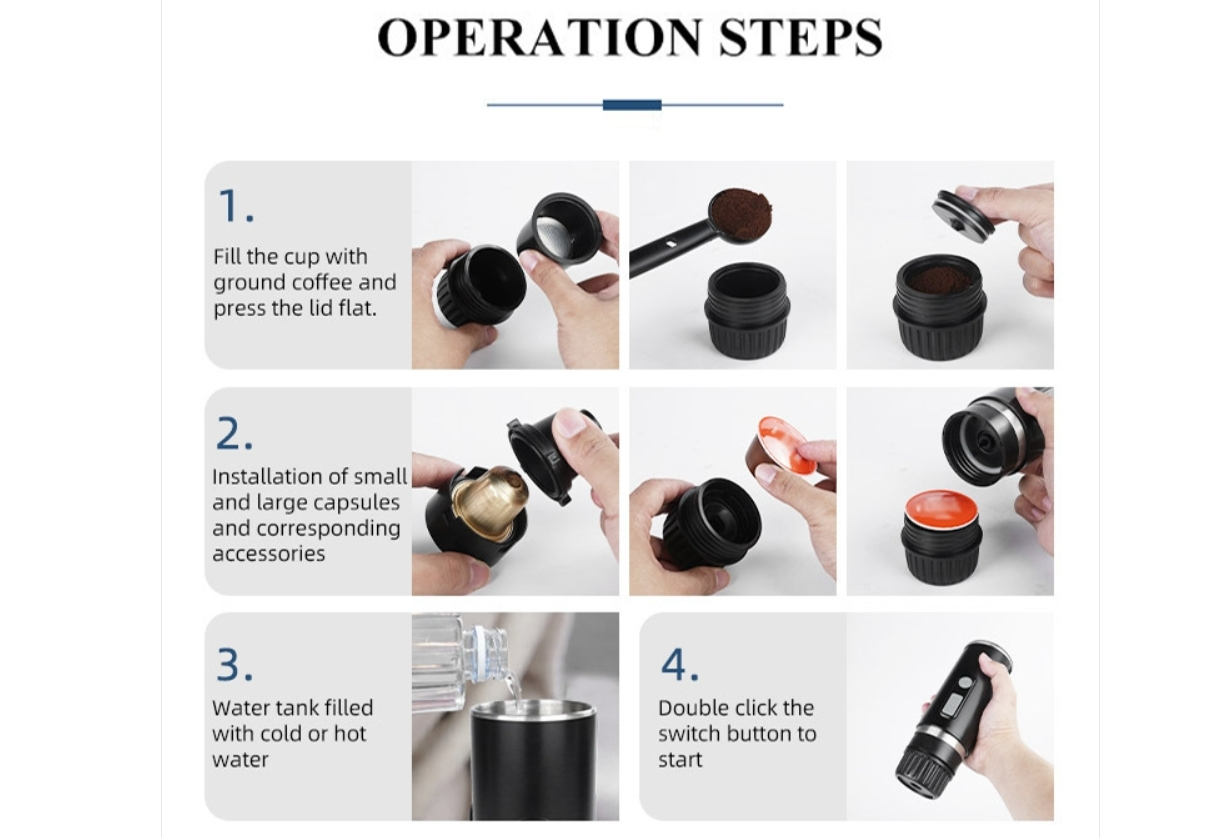 OPERATION STEPS

1.
Fill the cup with ground coffee and press the lid flat.

2.
Installation of small and large capsules and corresponding accessories

3.
Water tank filled with cold or hot water

4.
Double click the switch button to start