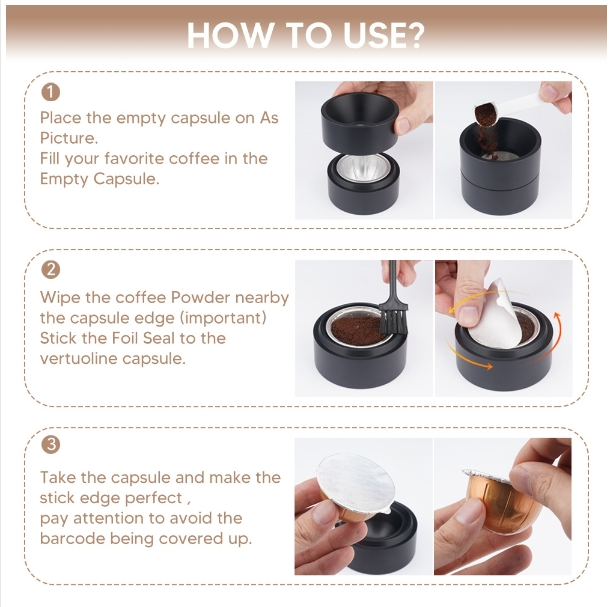 HOW TO USE?

1
Place the empty capsule on As Picture.
Fill your favorite coffee in the Empty Capsule.

2
Wipe the coffee Powder nearby the capsule edge (important)
Stick the Foil Seal to the vertuoline capsule.

3
Take the capsule and make the stick edge perfect ,
pay attention to avoid the barcode being covered up.