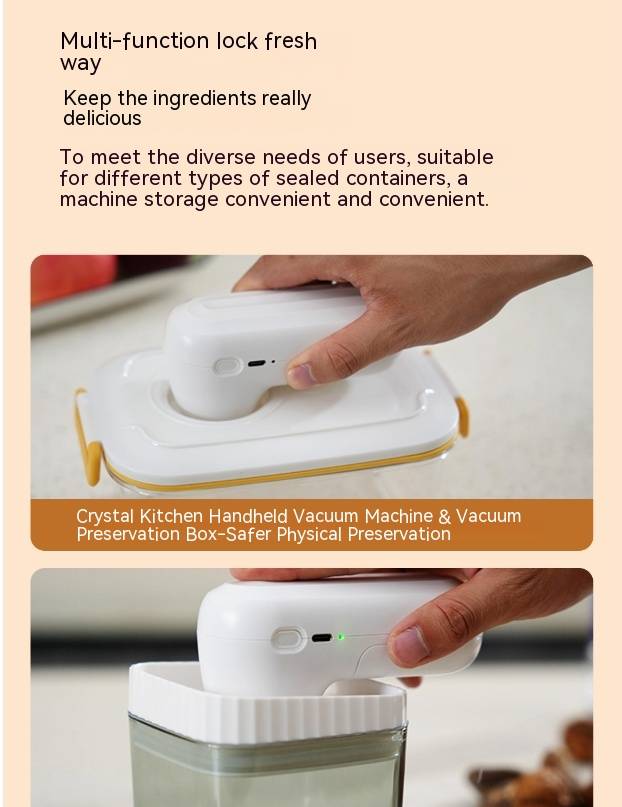 Multi-function lock fresh way

Keep the ingredients really delicious

To meet the diverse needs of users, suitable for different types of sealed containers, a machine storage convenient and convenient.

Crystal Kitchen Handheld Vacuum Machine & Vacuum Preservation Box-Safer Physical Preservation