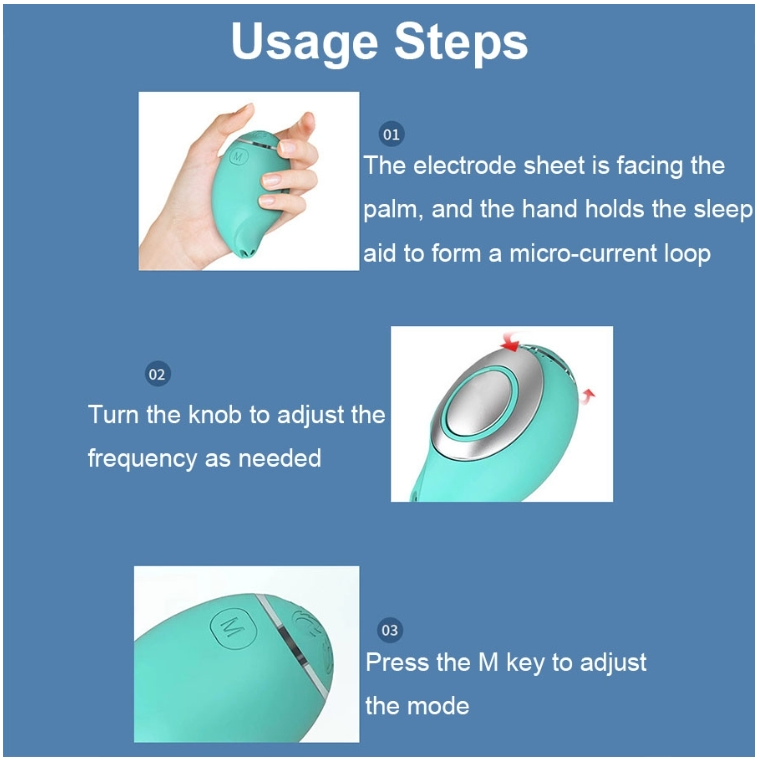 Usage Steps

M

01

The electrode sheet is facing the palm, and the hand holds the sleep aid to form a micro-current loop

02

Turn the knob to adjust the frequency as needed

M

03

Press the M key to adjust the mode