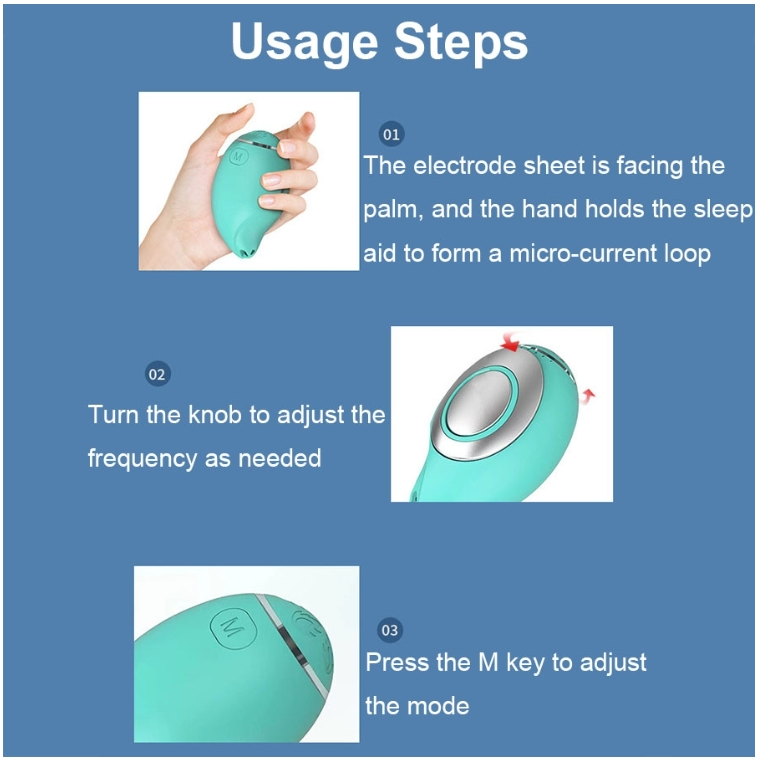 Usage Steps

M

01
The electrode sheet is facing the palm, and the hand holds the sleep aid to form a micro-current loop

02
Turn the knob to adjust the frequency as needed

M

03
Press the M key to adjust the mode