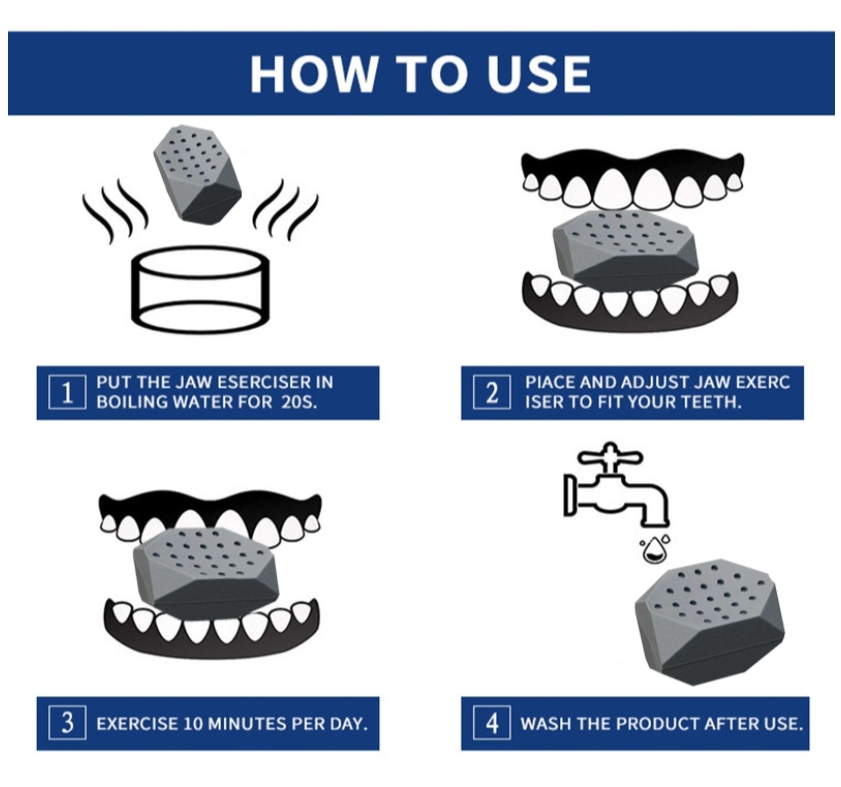 HOW TO USE

1 PUT THE JAW ESERCISER IN BOILING WATER FOR 20S.

2 PIACE AND ADJUST JAW EXERC ISER TO FIT YOUR TEETH.

3 EXERCISE 10 MINUTES PER DAY.

4 WASH THE PRODUCT AFTER USE.