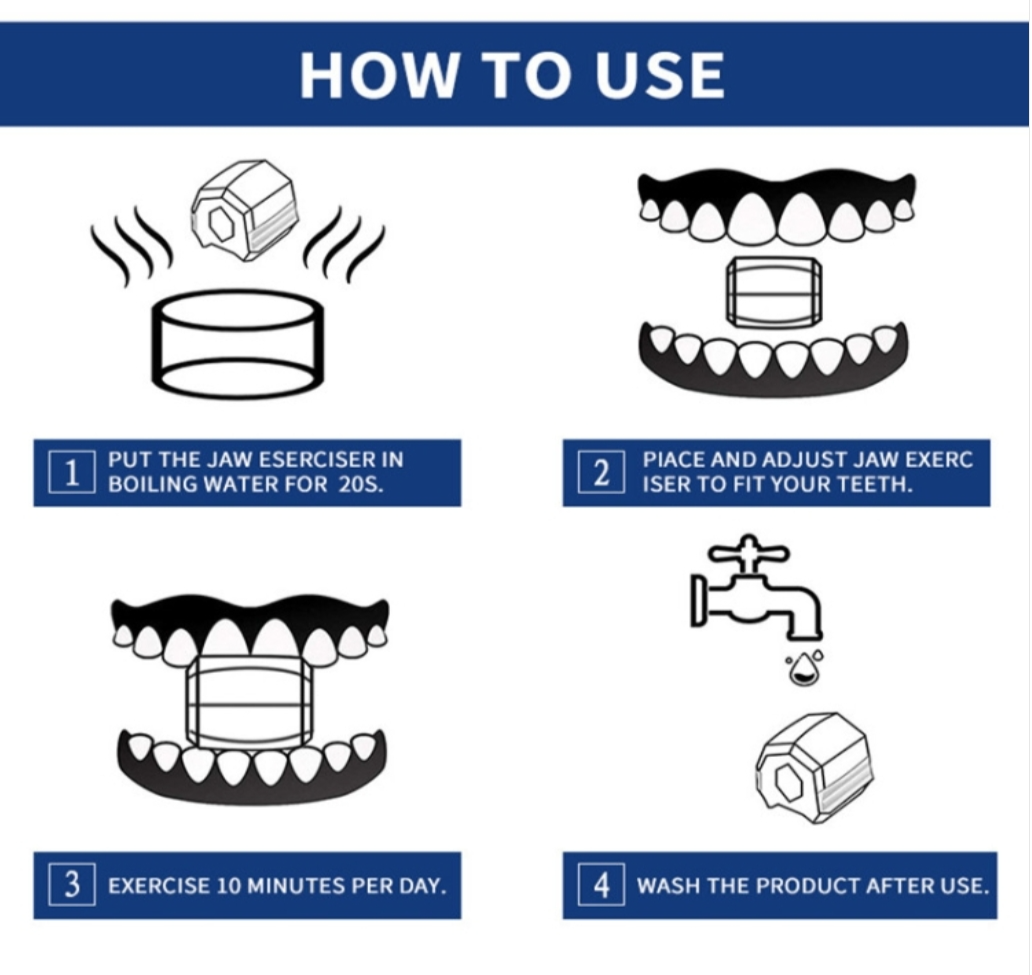 HOW TO USE

1 PUT THE JAW ESERCISER IN BOILING WATER FOR 20S.

2 PIACE AND ADJUST JAW EXERC ISER TO FIT YOUR TEETH.

3 EXERCISE 10 MINUTES PER DAY.

4 WASH THE PRODUCT AFTER USE.