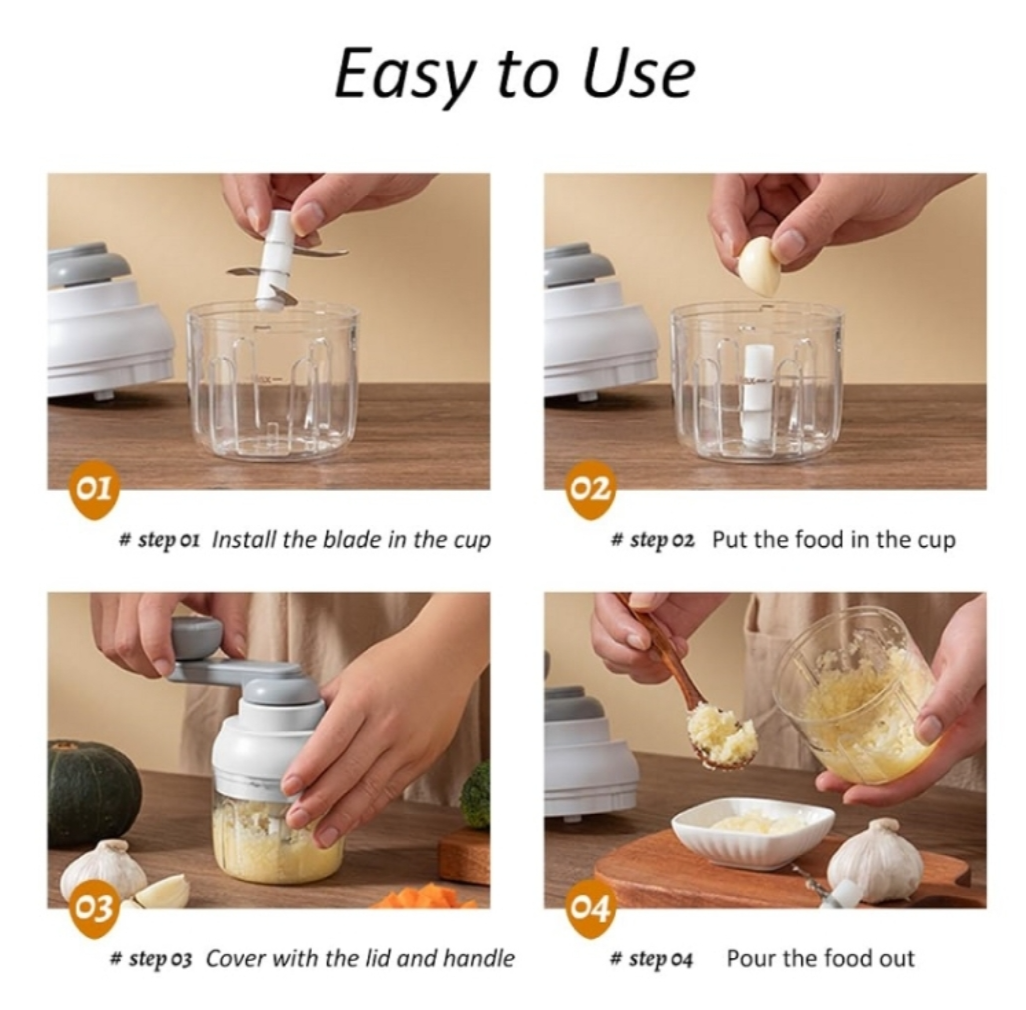 Easy to Use

01

# step 01 Install the blade in the cup

02

# step 02 Put the food in the cup

03

# step 03 Cover with the lid and handle

04

# step 04 Pour the food out