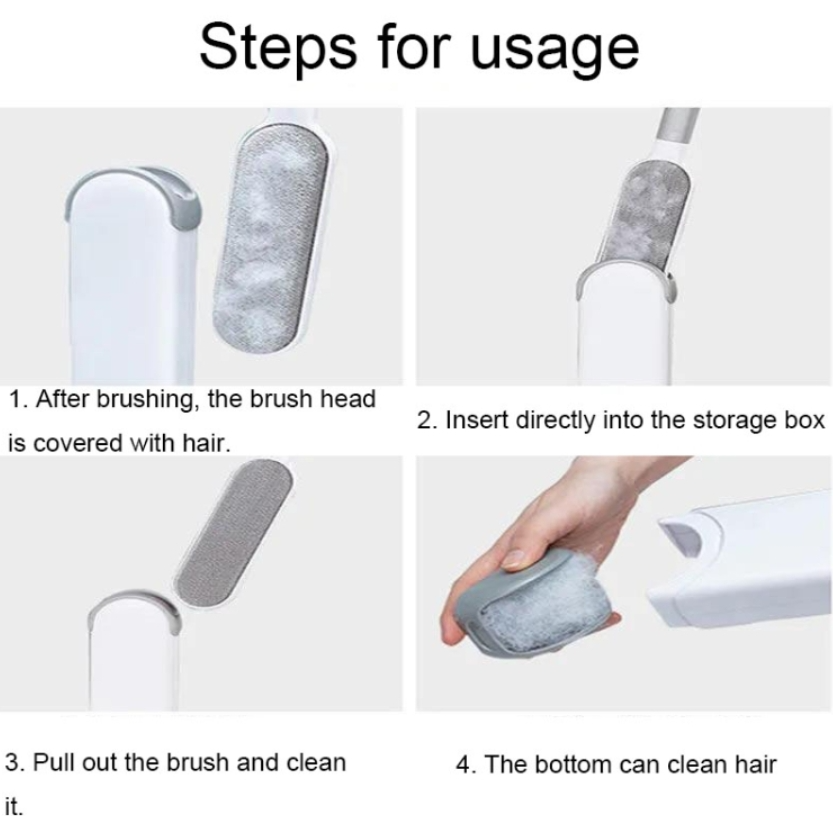 Steps for usage

1. After brushing, the brush head is covered with hair.

2. Insert directly into the storage box

3. Pull out the brush and clean it.

4. The bottom can clean hair