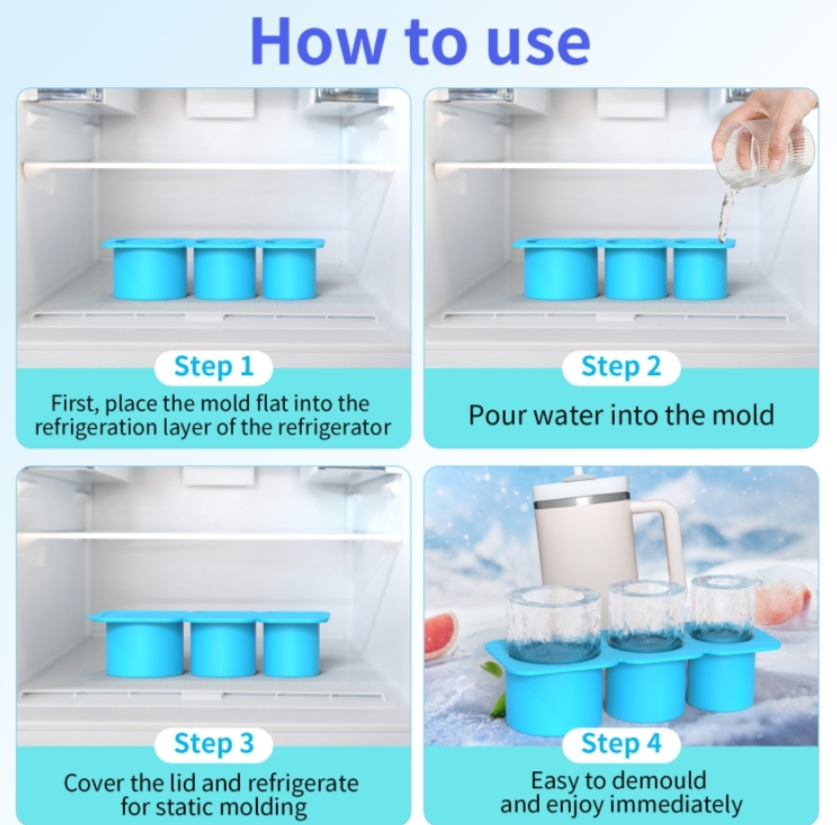 How to use

Step 1

First, place the mold flat into the refrigeration layer of the refrigerator

Step 2

Pour water into the mold

Step 3

Cover the lid and refrigerate for static molding

Step 4

Easy to demould and enjoy immediately