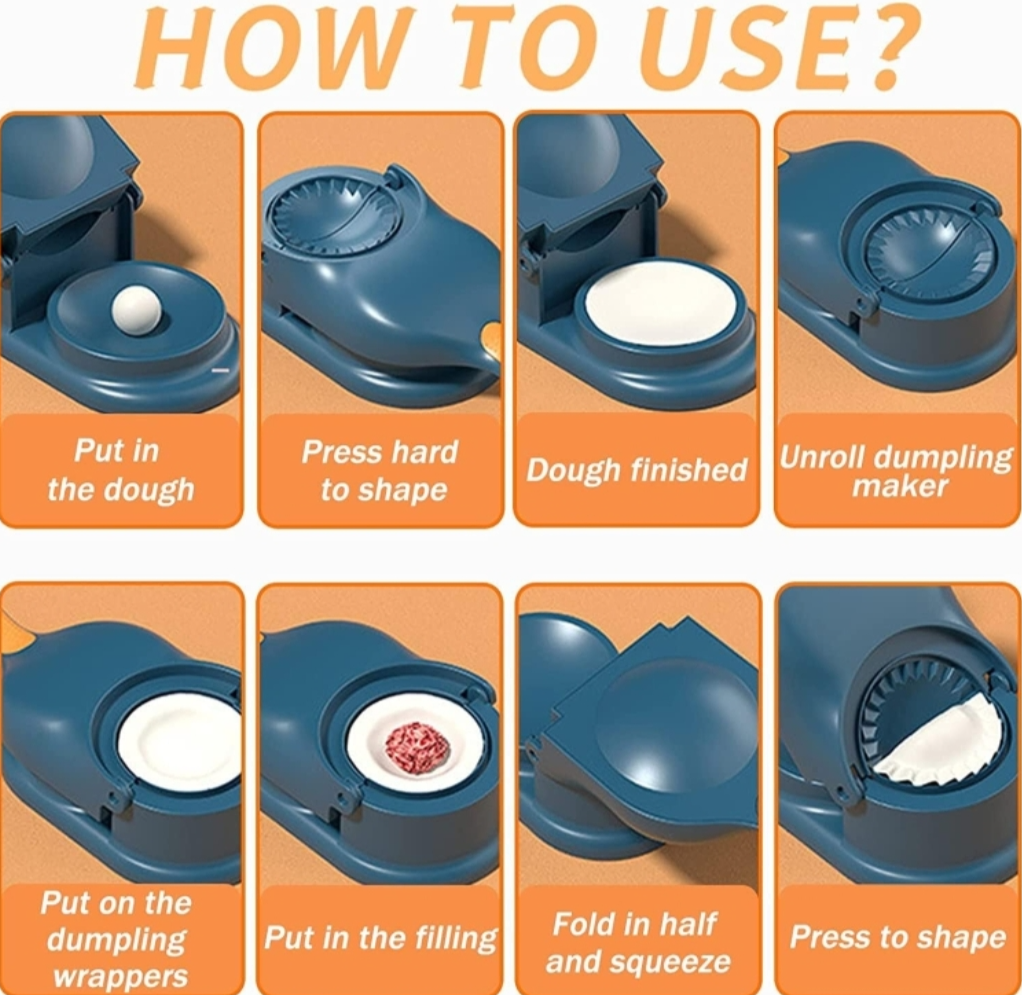 HOW TO USE?

Put in the dough

Press hard to shape

Dough finished

Unroll dumpling maker

Put on the dumpling wrappers

Put in the filling

Fold in half and squeeze

Press to shape