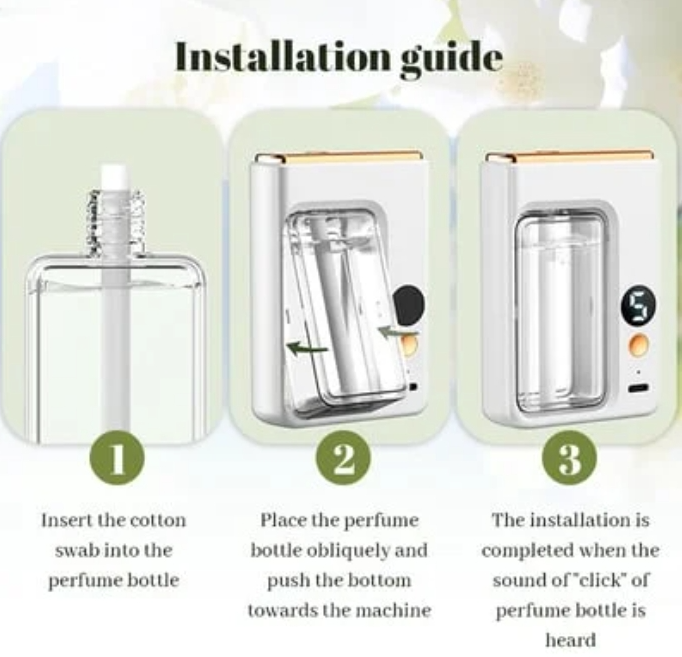 Installation guide

5

1

Insert the cotton swab into the perfume bottle

2

Place the perfume bottle obliquely and push the bottom towards the machine

3

The installation is completed when the sound of "click" of perfume bottle is heard