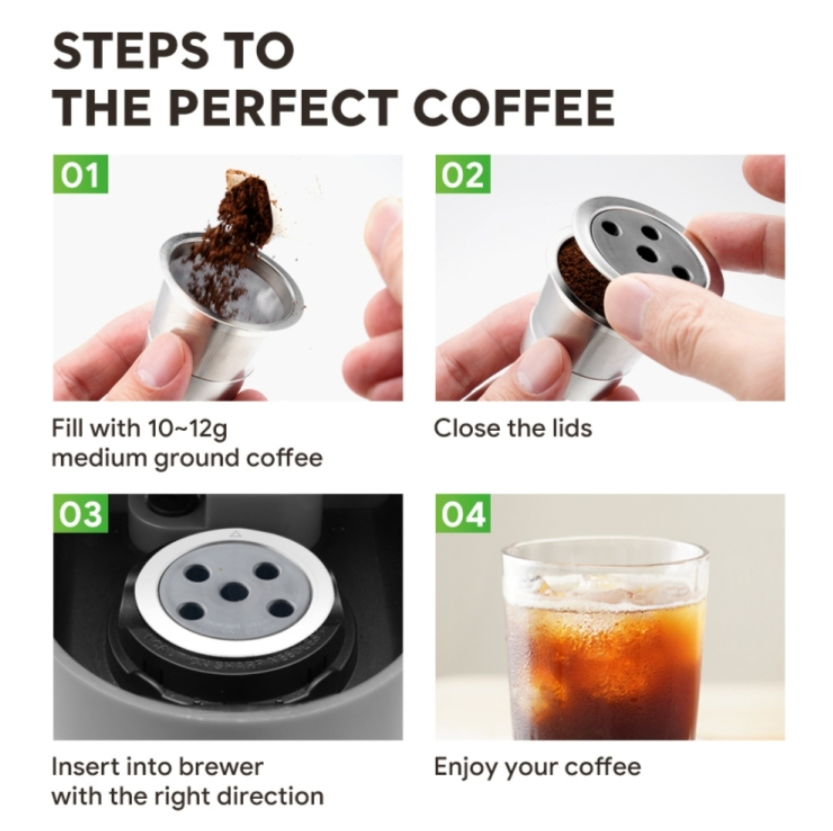 STEPS TO
THE PERFECT COFFEE

01

Fill with 10~12g medium ground coffee

02

Close the lids

03

Insert into brewer with the right direction

04

Enjoy your coffee