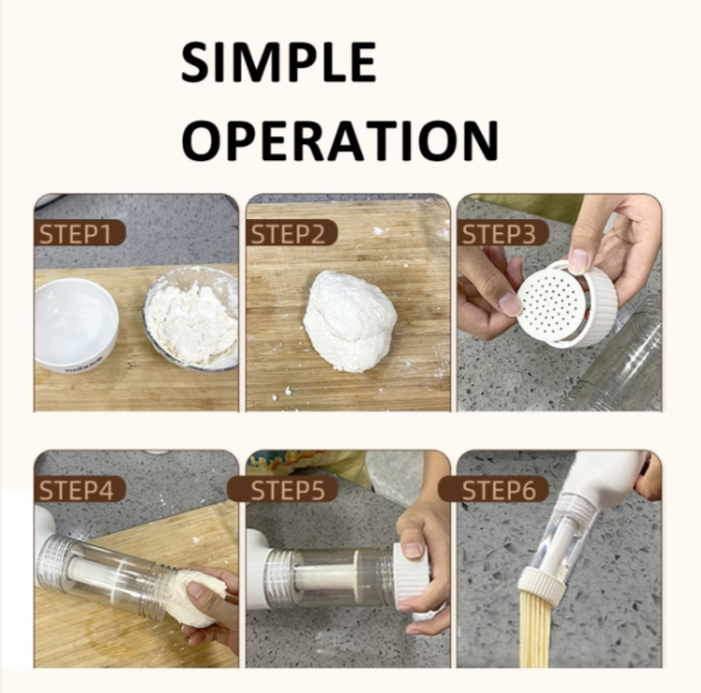 SIMPLE OPERATION

STEP1

STEP2

STEP3

STEP4

STEP5

STEP6